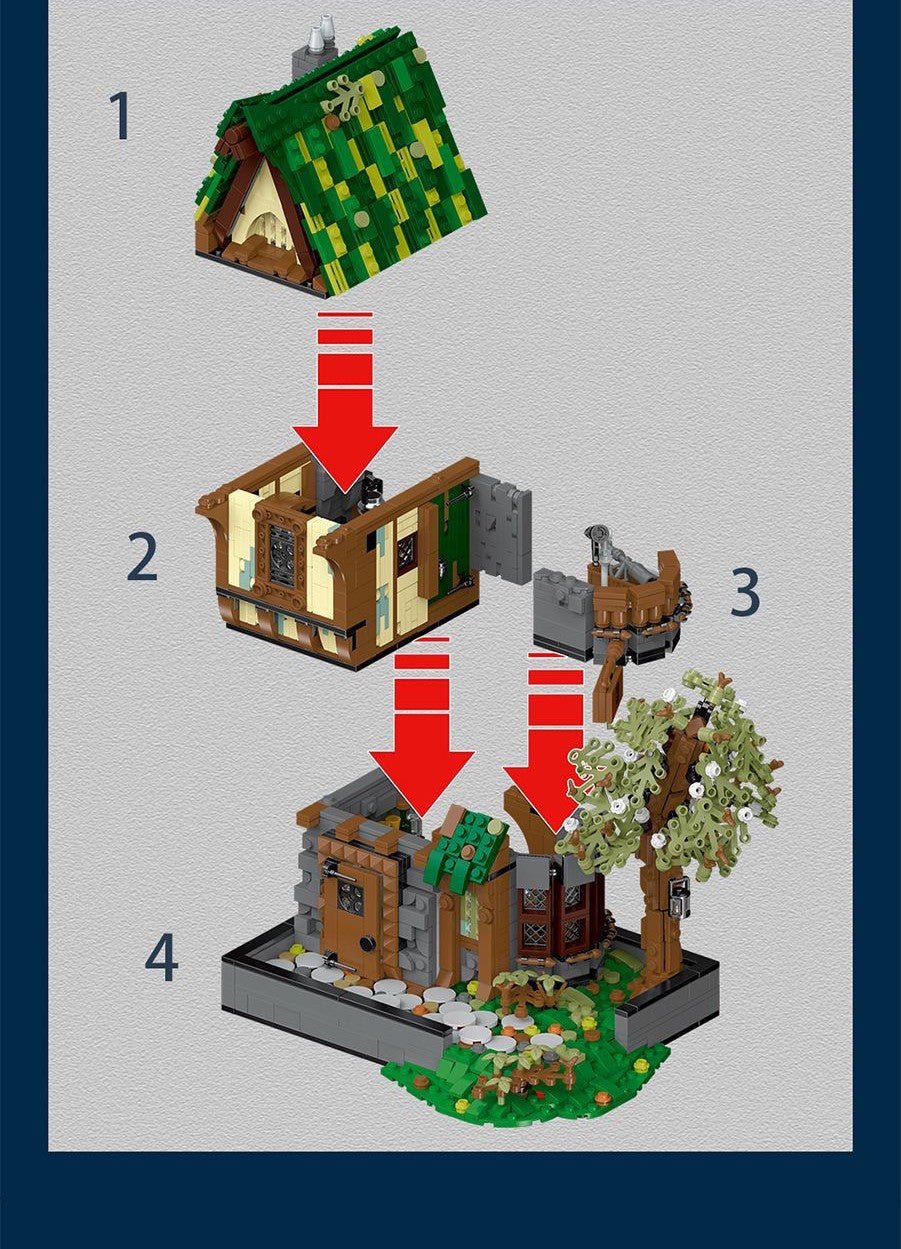 1

2

3

4