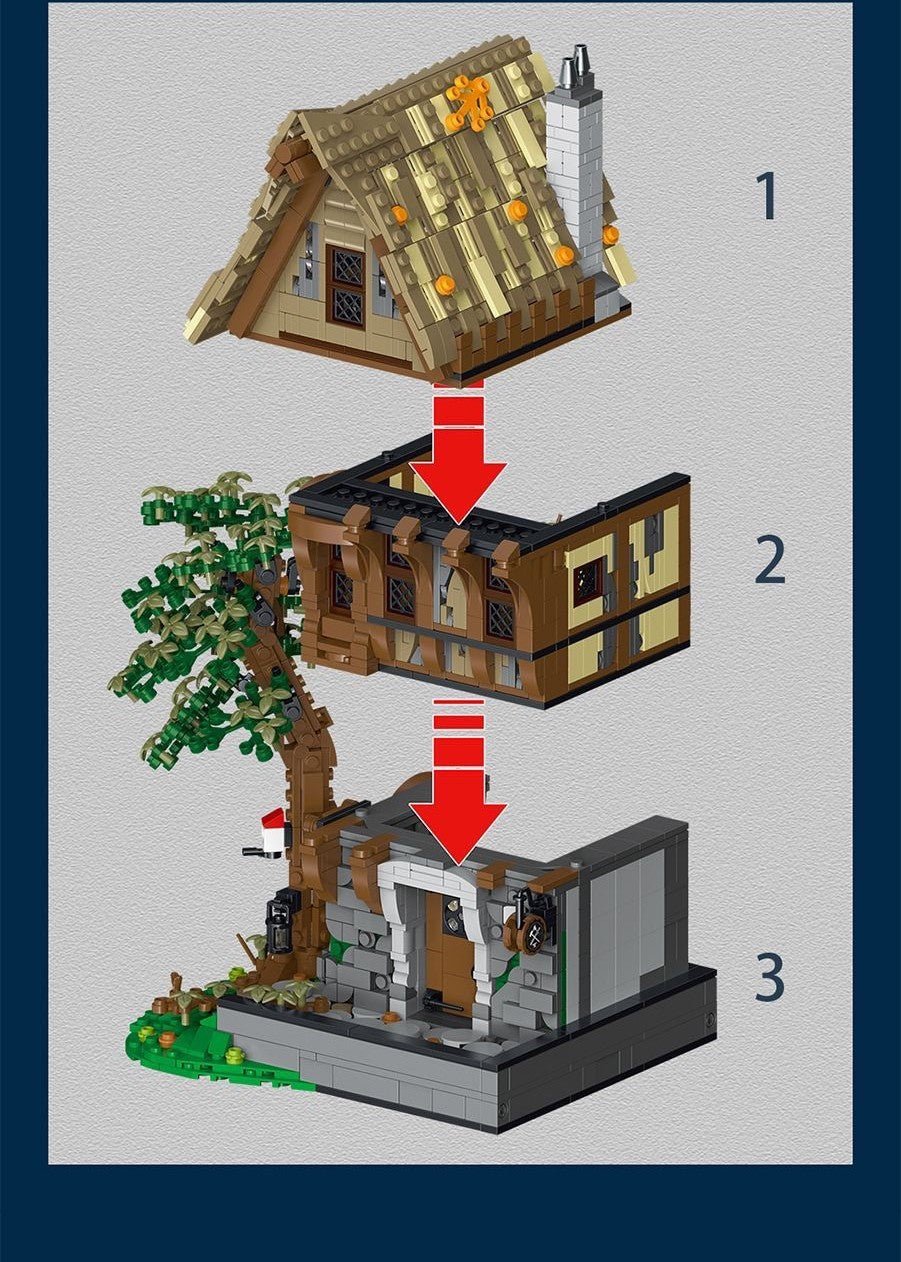 1

2

3